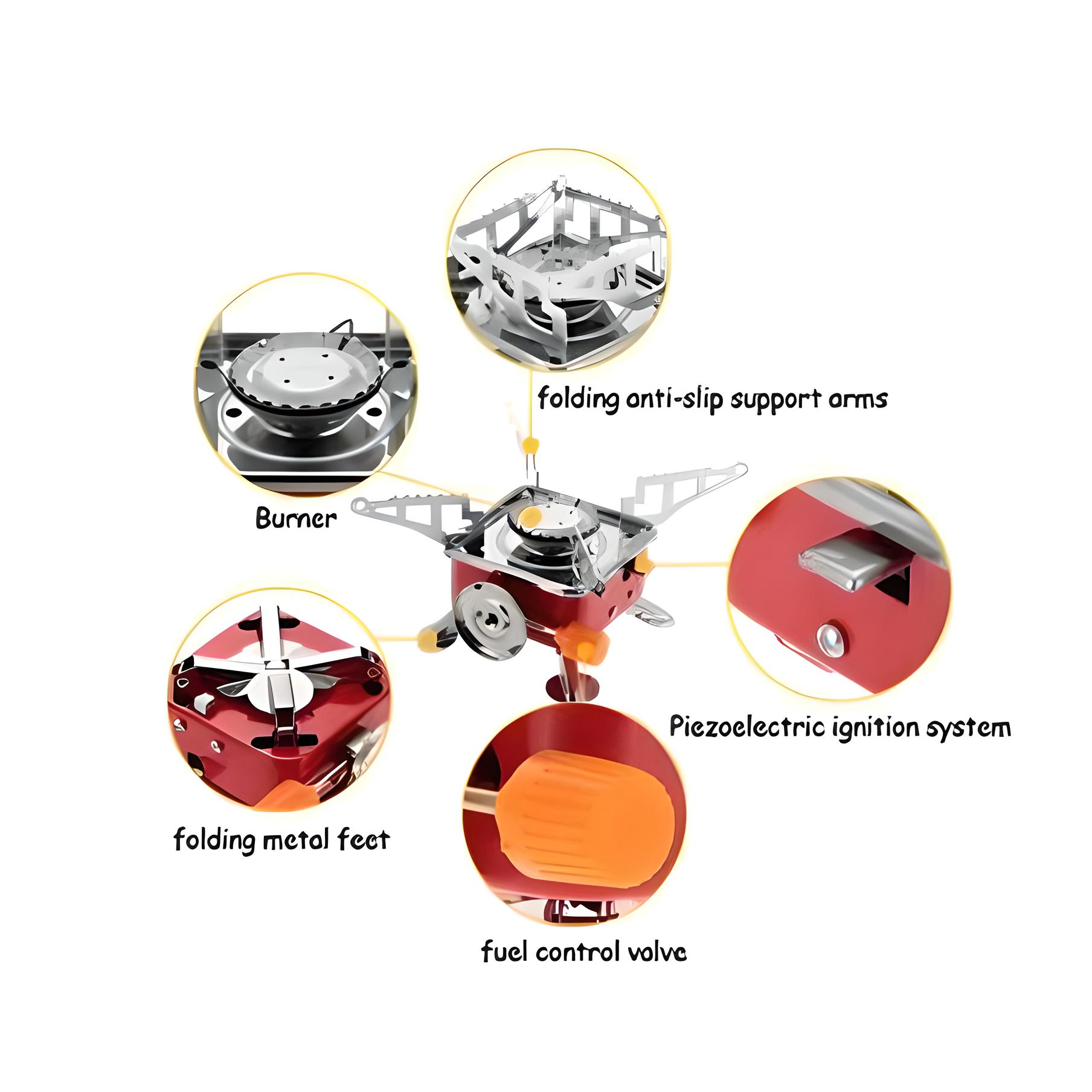 folding anti-slip support arms

Burner

Piezoelectric ignition system

folding metal feet

fuel control valve