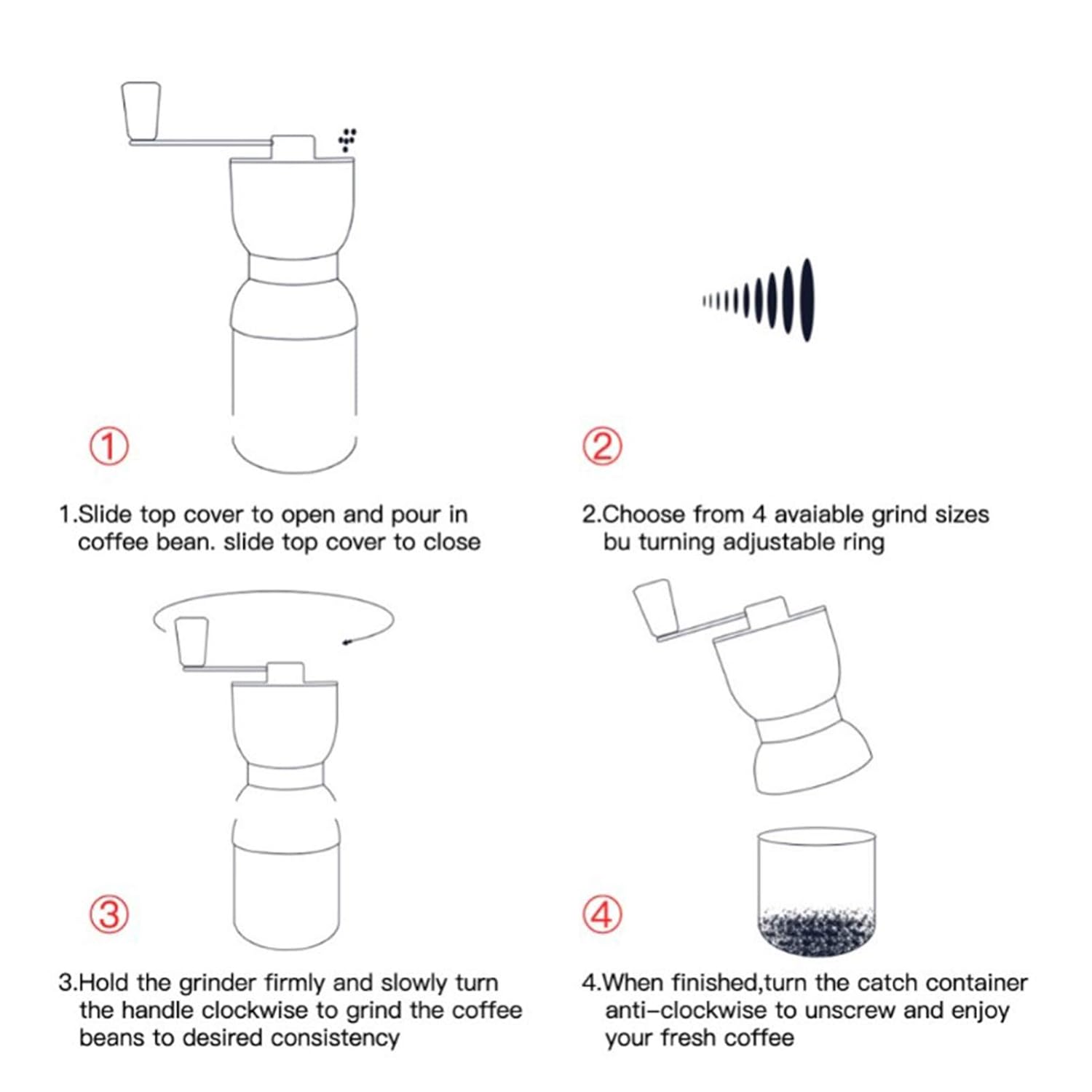 ①

1.Slide top cover to open and pour in coffee bean. slide top cover to close

②

2.Choose from 4 avaiable grind sizes bu turning adjustable ring

③

3.Hold the grinder firmly and slowly turn the handle clockwise to grind the coffee beans to desired consistency

④

4.When finished,turn the catch container anti-clockwise to unscrew and enjoy your fresh coffee